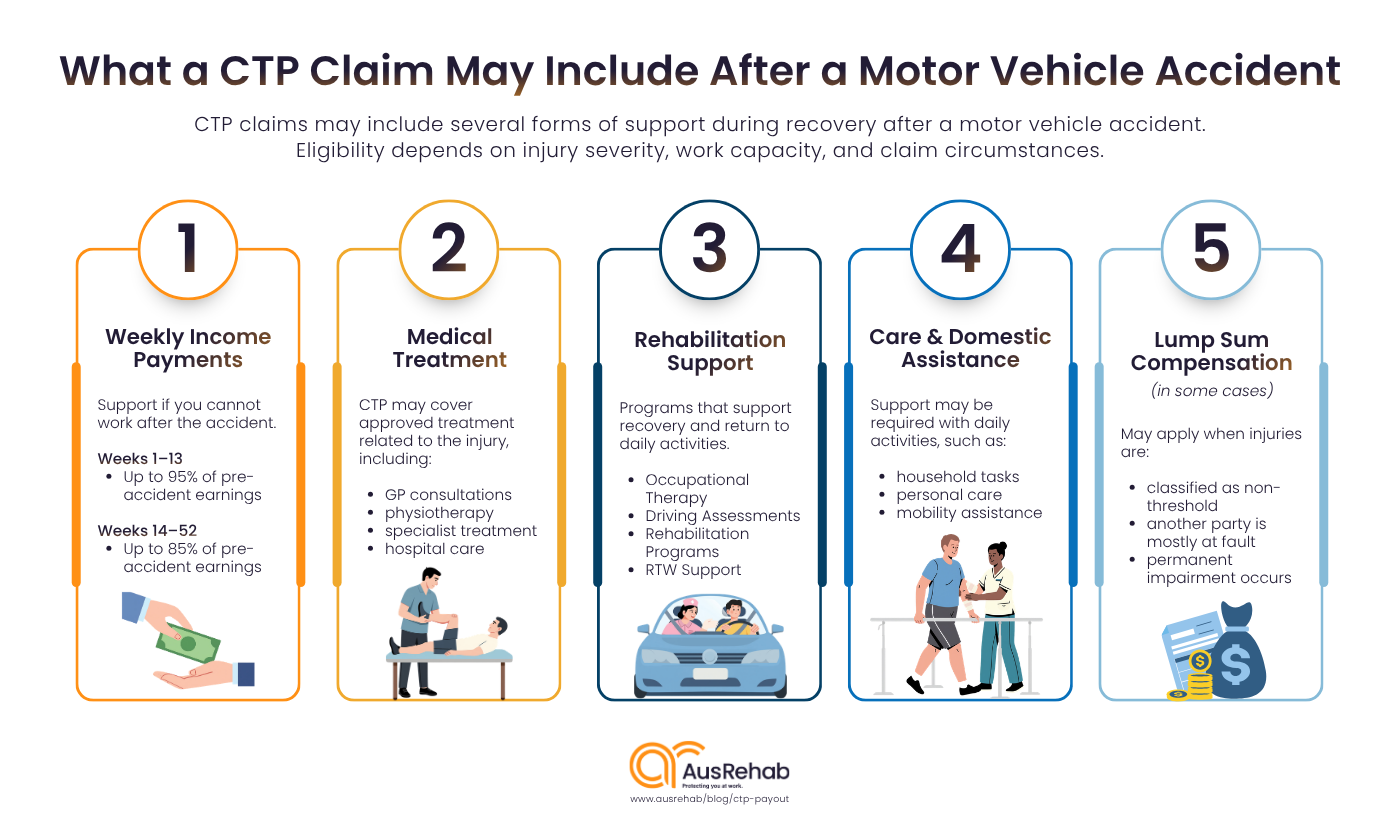 What a CTP Claim May Include After a Motor Vehicle Accident

CTP claims may include several forms of support during recovery after a motor vehicle accident. Eligibility depends on injury severity, work capacity, and claim circumstances.

1

Weekly Income Payments

Support if you cannot work after the accident.

Weeks 1–13
• Up to 95% of pre-accident earnings

Weeks 14–52
• Up to 85% of pre-accident earnings

2

Medical Treatment

CTP may cover approved treatment related to the injury, including:

• GP consultations
• physiotherapy
• specialist treatment
• hospital care

3

Rehabilitation Support

Programs that support recovery and return to daily activities.

• Occupational Therapy
• Driving Assessments
• Rehabilitation Programs
• RTW Support

4

Care & Domestic Assistance

Support may be required with daily activities, such as:

• household tasks
• personal care
• mobility assistance

5

Lump Sum Compensation
(in some cases)

May apply when injuries are:

• classified as non-threshold
• another party is mostly at fault
• permanent impairment occurs

AusRehab
Protecting you at work.
www.ausrehab/blog/ctp-payout